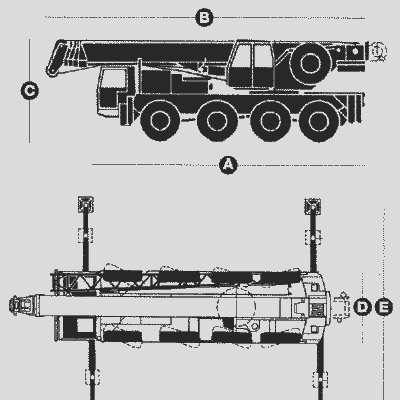 B

C

A

D E